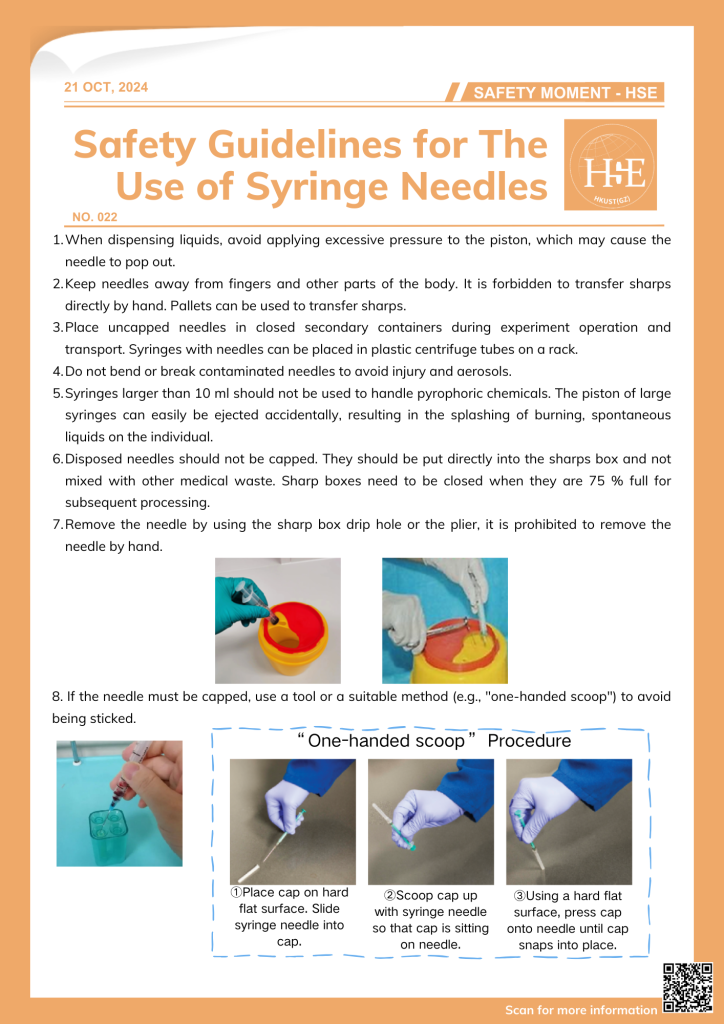 21 OCT, 2024

SAFETY MOMENT - HSE

Safety Guidelines for The Use of Syringe Needles

HSE
HKUST(GZ)

NO. 022

1. When dispensing liquids, avoid applying excessive pressure to the piston, which may cause the needle to pop out.
2. Keep needles away from fingers and other parts of the body. It is forbidden to transfer sharps directly by hand. Pallets can be used to transfer sharps.
3. Place uncapped needles in closed secondary containers during experiment operation and transport. Syringes with needles can be placed in plastic centrifuge tubes on a rack.
4. Do not bend or break contaminated needles to avoid injury and aerosols.
5. Syringes larger than 10 ml should not be used to handle pyrophoric chemicals. The piston of large syringes can easily be ejected accidentally, resulting in the splashing of burning, spontaneous liquids on the individual.
6. Disposed needles should not be capped. They should be put directly into the sharps box and not mixed with other medical waste. Sharp boxes need to be closed when they are 75 % full for subsequent processing.
7. Remove the needle by using the sharp box drip hole or the plier, it is prohibited to remove the needle by hand.

8. If the needle must be capped, use a tool or a suitable method (e.g., "one-handed scoop") to avoid being sticked.

“One-handed scoop” Procedure

①Place cap on hard flat surface. Slide syringe needle into cap.

②Scoop cap up with syringe needle so that cap is sitting on needle.

③Using a hard flat surface, press cap onto needle until cap snaps into place.

Scan for more information